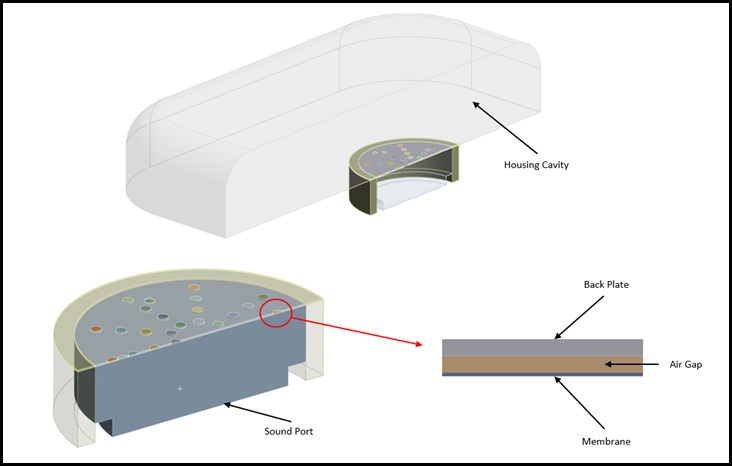 Housing Cavity

Back Plate

Air Gap

Sound Port

Membrane