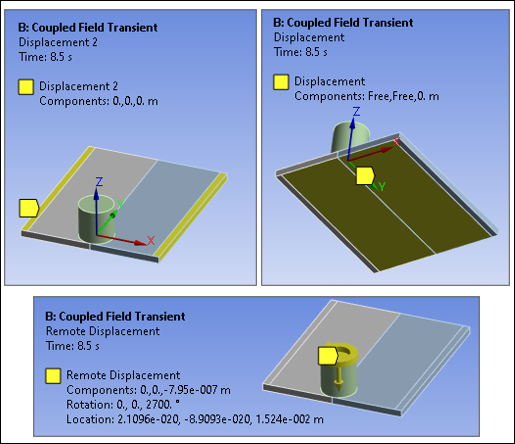 B: Coupled Field Transient
Displacement 2
Time: 8.5 s

Displacement 2
Components: 0.,0.,0. m

Z
Y
X

B: Coupled Field Transient
Displacement
Time: 8.5 s

Displacement
Components: Free,Free,0. m

Z
X
Y

B: Coupled Field Transient
Remote Displacement
Time: 8.5 s

Remote Displacement
Components: 0.,0.,-7.95e-007 m
Rotation: 0., 0., 2700. °
Location: 2.1096e-020, -8.9093e-020, 1.524e-002 m