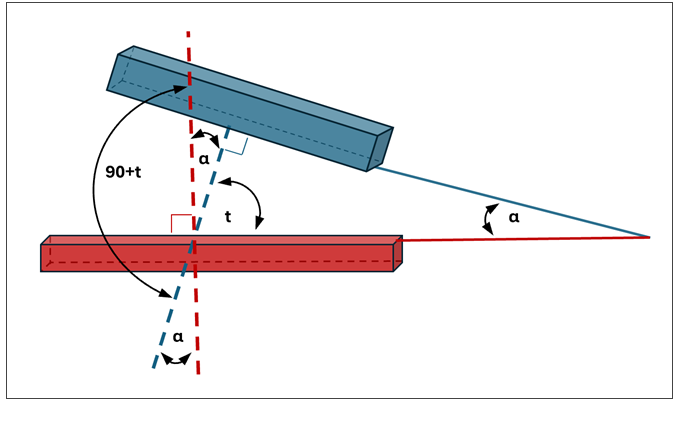 α

90+t

t

α

α