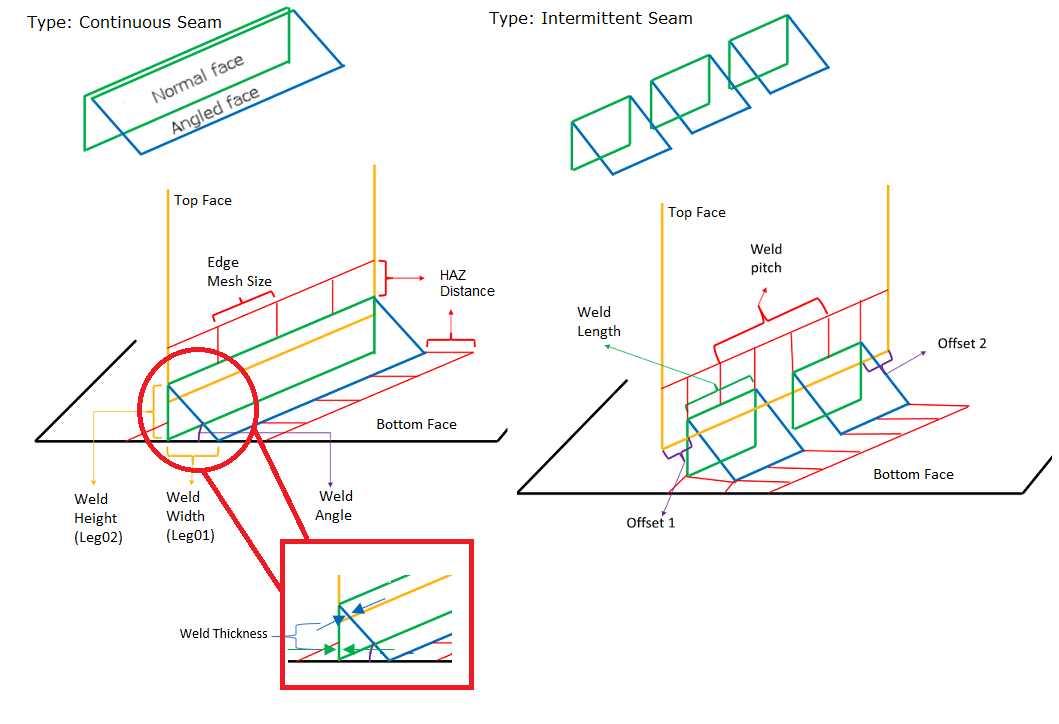 Type: Continuous Seam

Normal face
Angled face

Top Face

Edge Mesh Size

HAZ Distance

Bottom Face

Weld Height (Leg02)

Weld Width (Leg01)

Weld Angle

Weld Thickness

Type: Intermittent Seam

Top Face

Weld pitch

Weld Length

Offset 2

Bottom Face

Offset 1