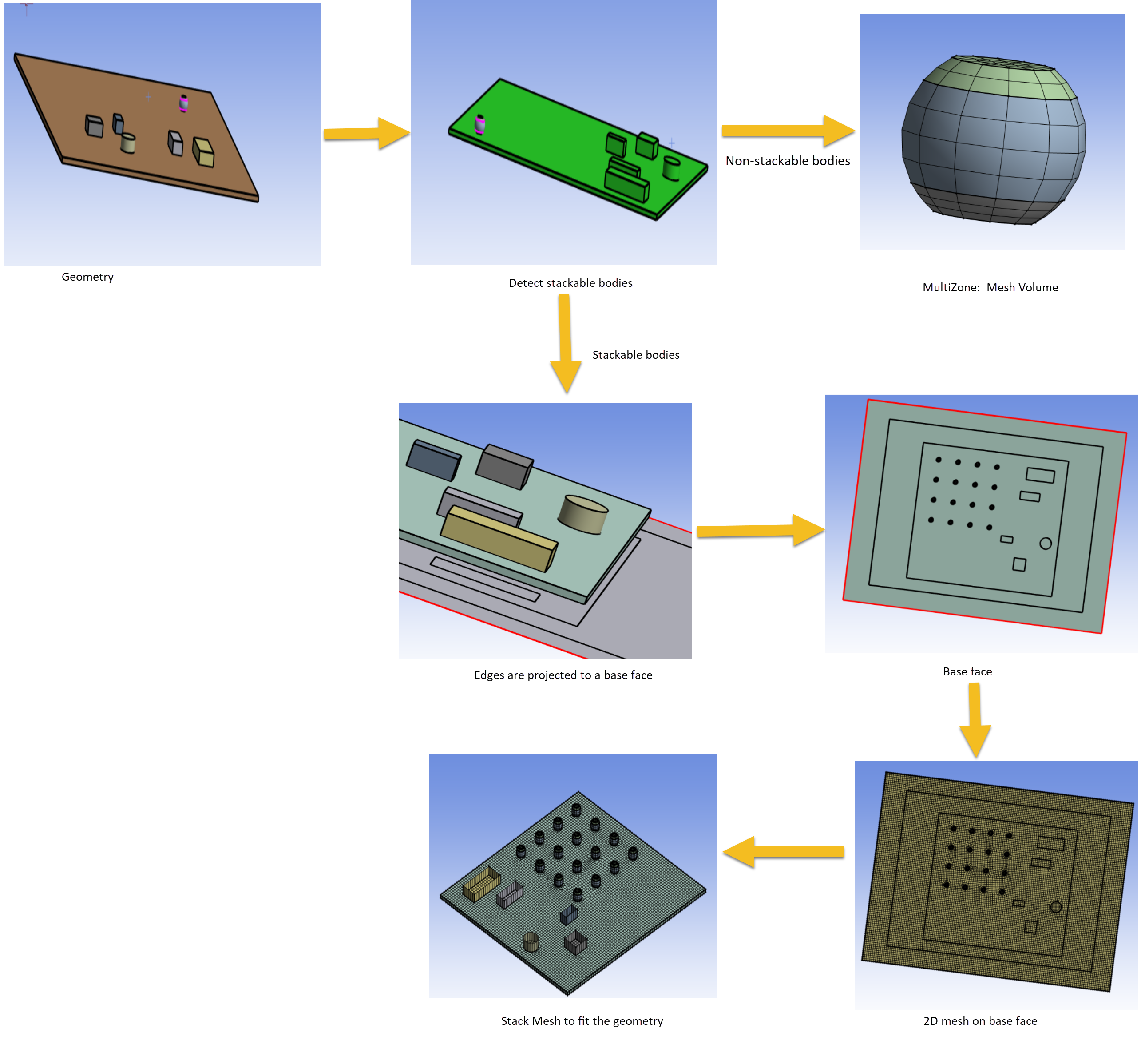 Geometry

Detect stackable bodies

Non-stackable bodies

MultiZone: Mesh Volume

Stackable bodies

Edges are projected to a base face

Base face

2D mesh on base face

Stack Mesh to fit the geometry