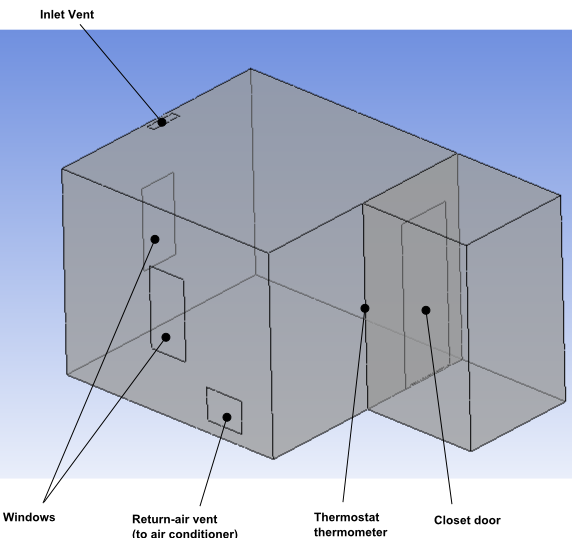 Inlet Vent

Windows

Return-air vent
(to air conditioner)

Thermostat
thermometer

Closet door