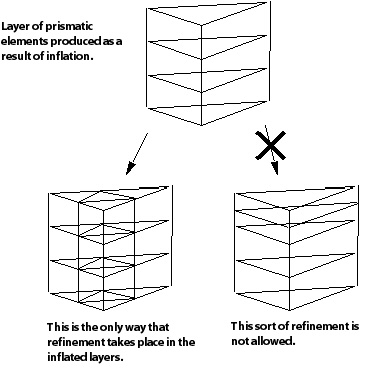 Layer of prismatic elements produced as a result of inflation.

This is the only way that refinement takes place in the inflated layers.

This sort of refinement is not allowed.