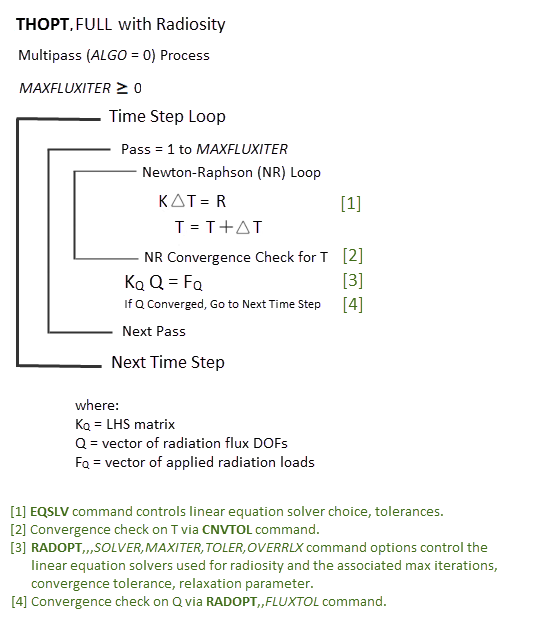 THOPT,FULL with Radiosity

Multipass (ALGO = 0) Process

MAXFLUXITER $\geq$ 0

Time Step Loop

Pass = 1 to MAXFLUXITER

Newton-Raphson (NR) Loop

$K \triangle T = R$ [1]

$T = T + \triangle T$

NR Convergence Check for T [2]

$K_Q Q = F_Q$ [3]

If Q Converged, Go to Next Time Step [4]

Next Pass

Next Time Step

where:
$K_Q$ = LHS matrix
Q = vector of radiation flux DOFs
$F_Q$ = vector of applied radiation loads

[1] EQSLV command controls linear equation solver choice, tolerances.
[2] Convergence check on T via CNVTOL command.
[3] RADOPT,,,SOLVER,MAXITER,TOLER,OVERRLX command options control the linear equation solvers used for radiosity and the associated max iterations, convergence tolerance, relaxation parameter.
[4] Convergence check on Q via RADOPT,,FLUXTOL command.