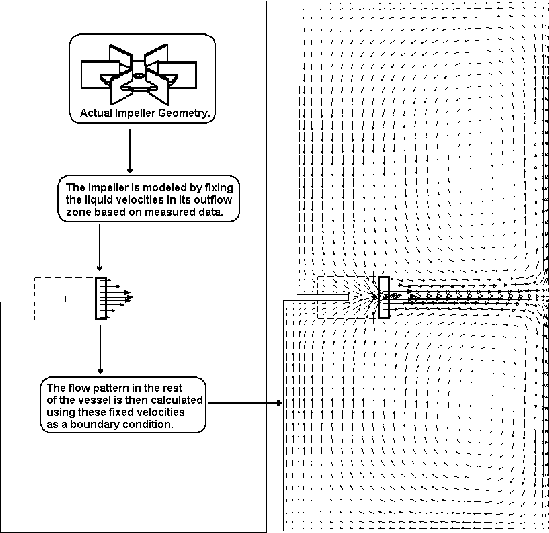 Actual Impeller Geometry.

The impeller is modeled by fixing the liquid velocities in its outflow zone based on measured data.

The flow pattern in the rest of the vessel is then calculated using these fixed velocities as a boundary condition.