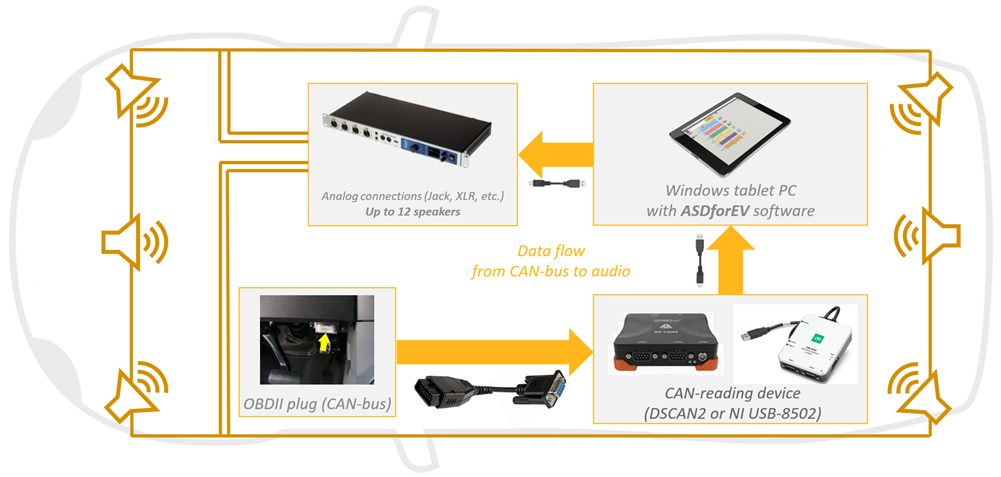 Analog connections (Jack, XLR, etc.)
Up to 12 speakers

Windows tablet PC
with ASDforEV software

Data flow
from CAN-bus to audio

OBDII plug (CAN-bus)

CAN-reading device
(DSCAN2 or NI USB-8502)