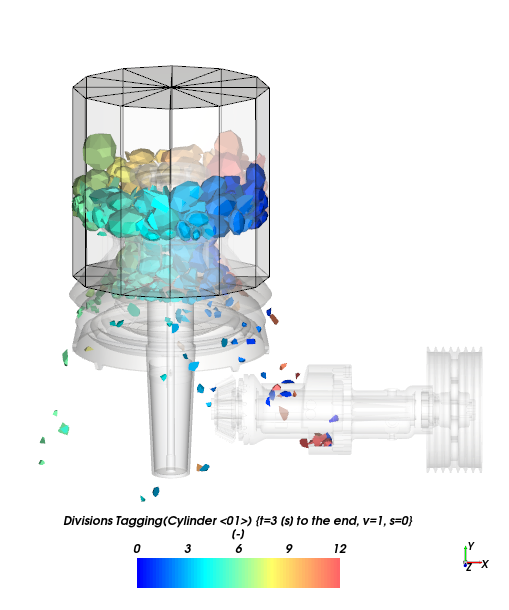 Divisions Tagging(Cylinder <01>) {t=3 (s) to the end, v=1, s=0}
(-)

0 3 6 9 12

Y
Z X