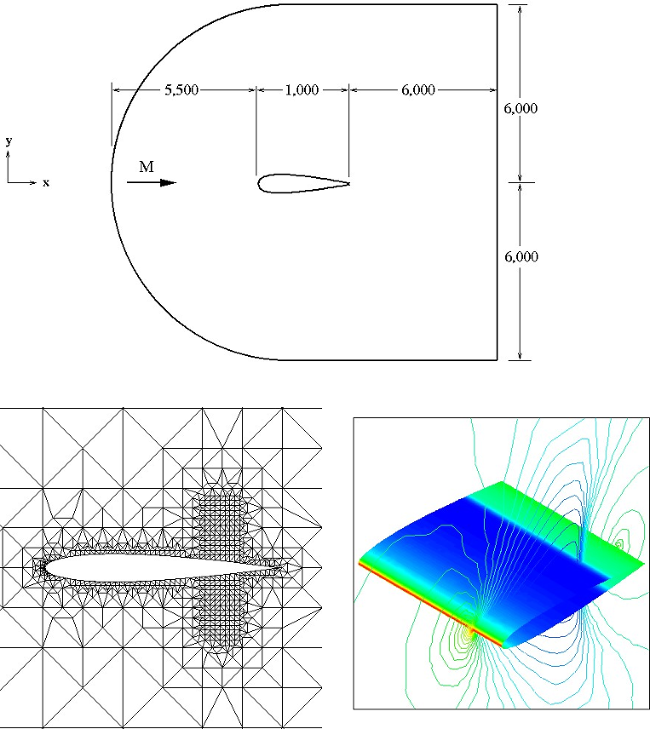 5,500
1,000
6,000
6,000
6,000
y
x
M