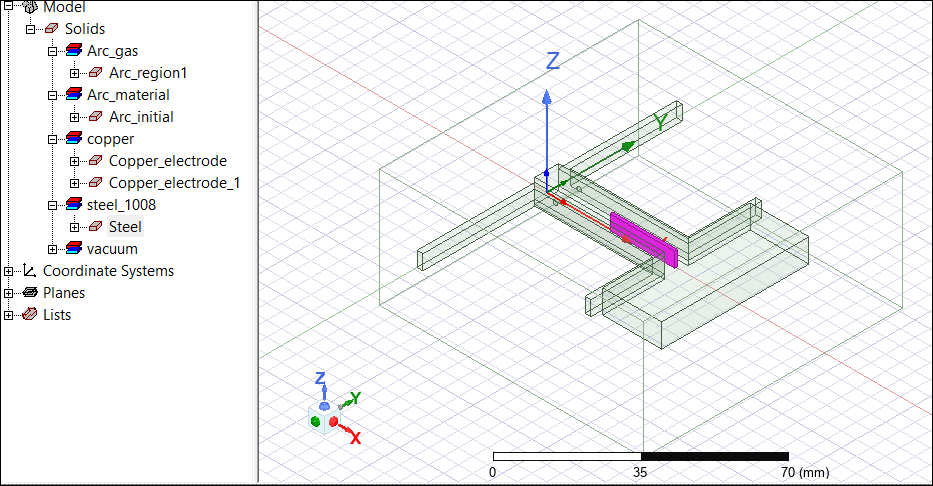 Model
Solids
Arc_gas
Arc_region1
Arc_material
Arc_initial
copper
Copper_electrode
Copper_electrode_1
steel_1008
Steel
vacuum
Coordinate Systems
Planes
Lists

Z
Y

Z
Y
X

0
35
70 (mm)