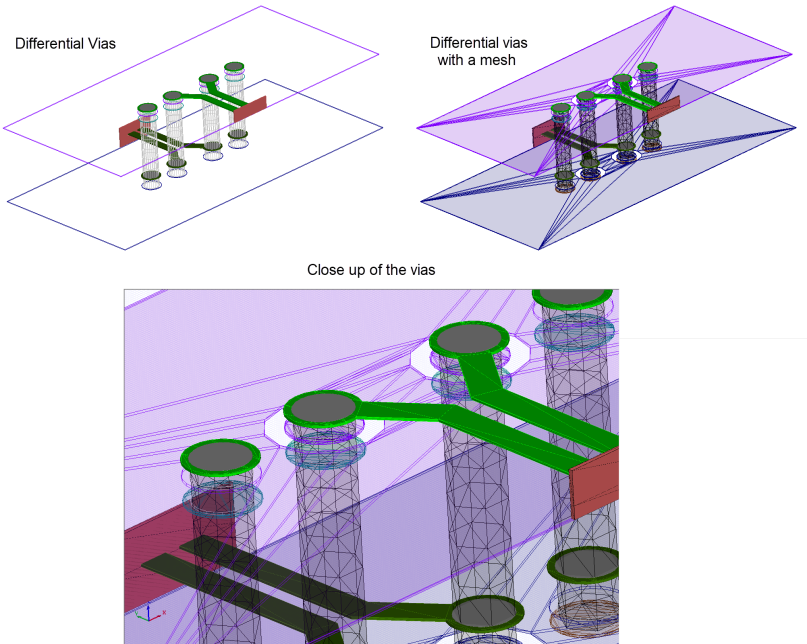 Differential Vias

Differential vias with a mesh

Close up of the vias